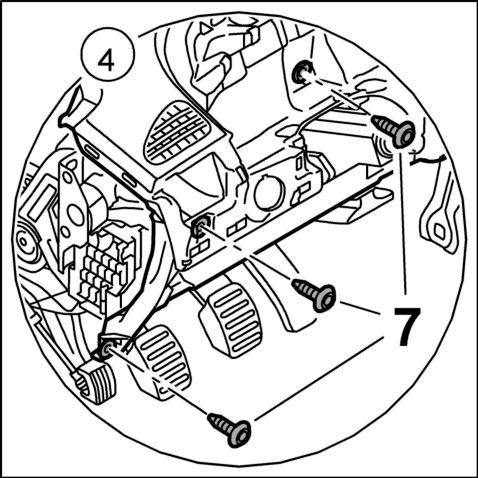 4

7