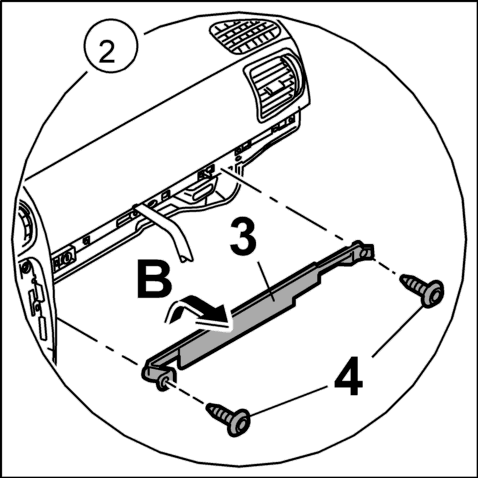 2
3
B
4