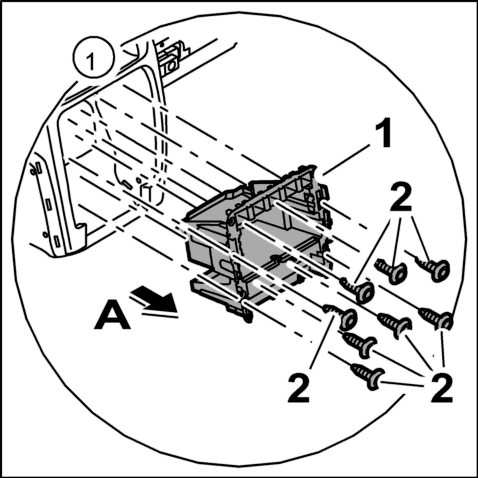 1
1
2
A
2
2