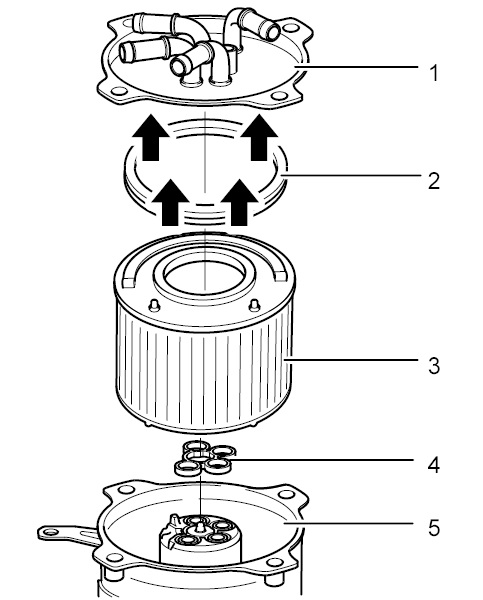 1
2
3
4
5