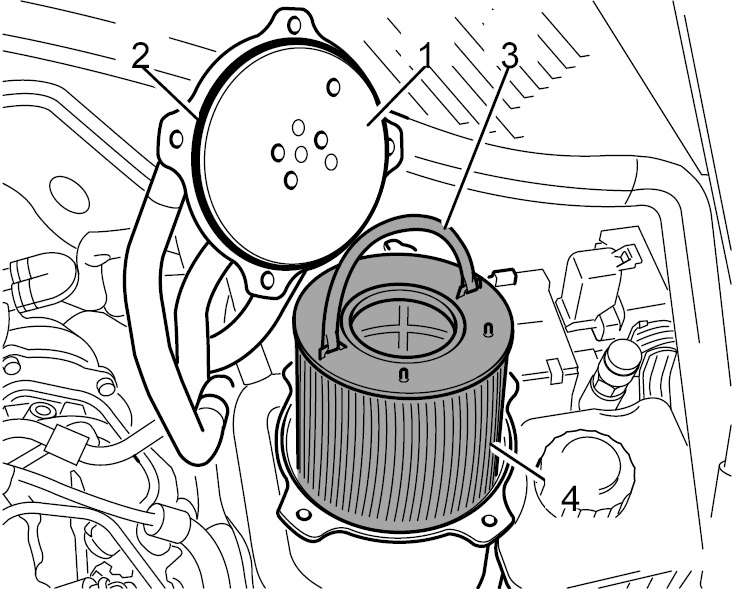 2
1
3
4