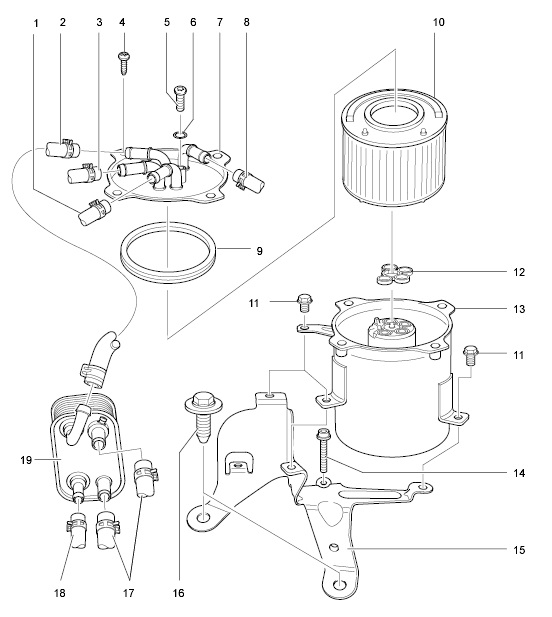 1 2 3 4 5 6 7 8 10

9

12

11

13

11

19

14

15

18 17 16