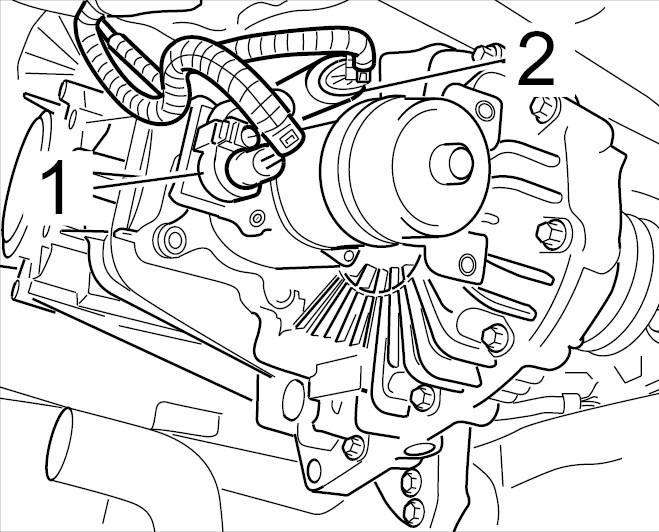 2
1