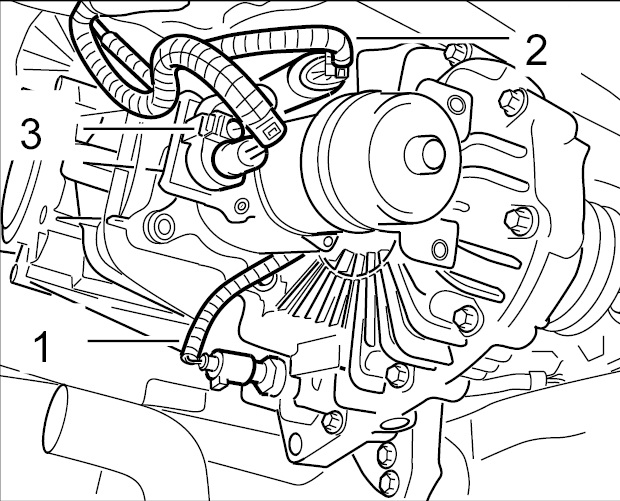 2
3
1