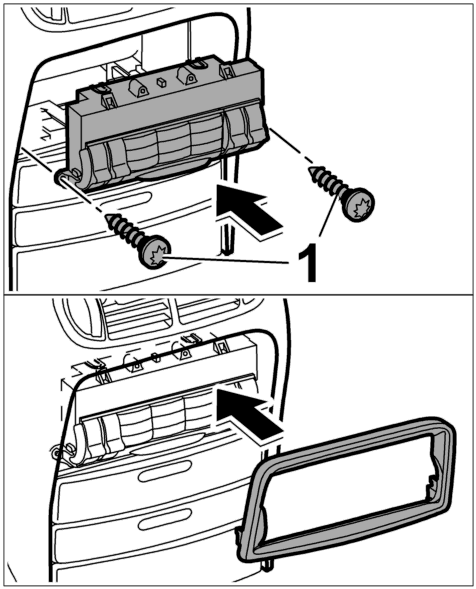 1