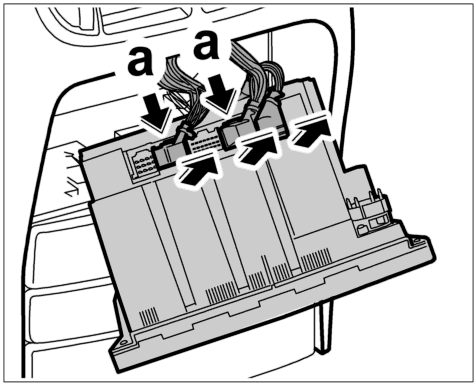 a a