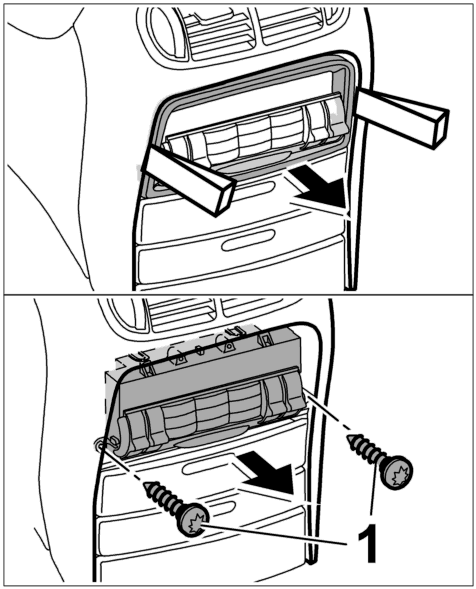 1