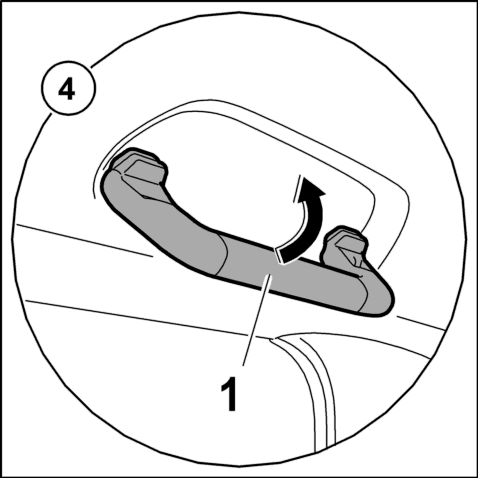 4

1