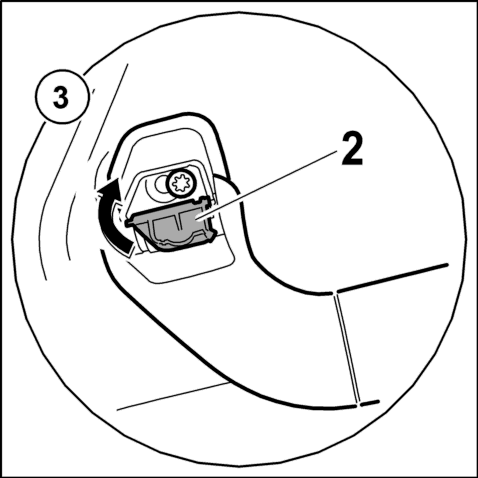 3

2