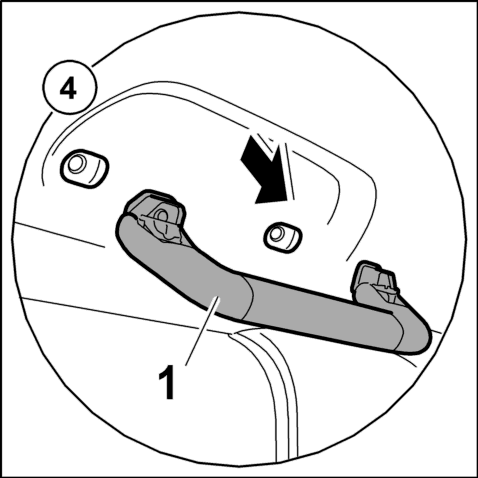 4

1