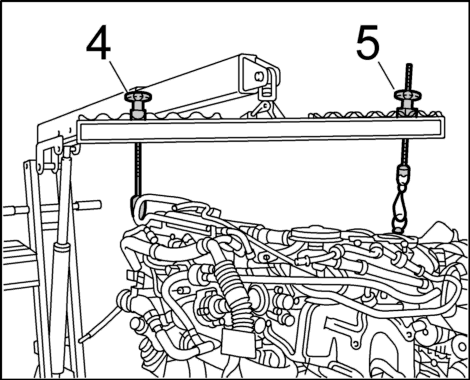 4
5