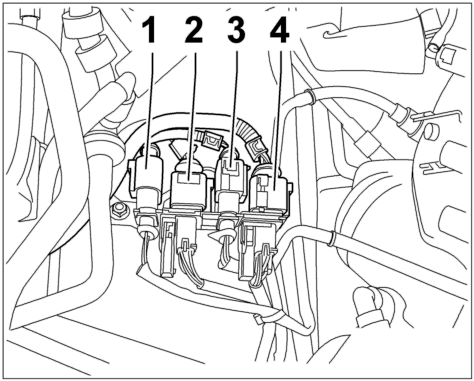 1 2 3 4