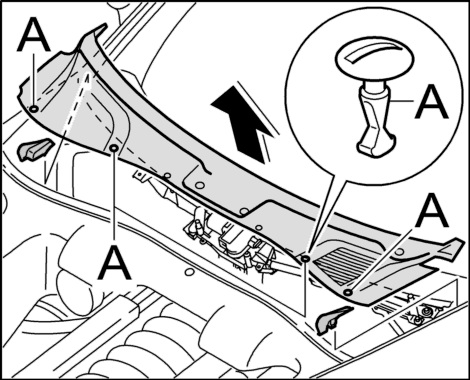 A
A
A
A