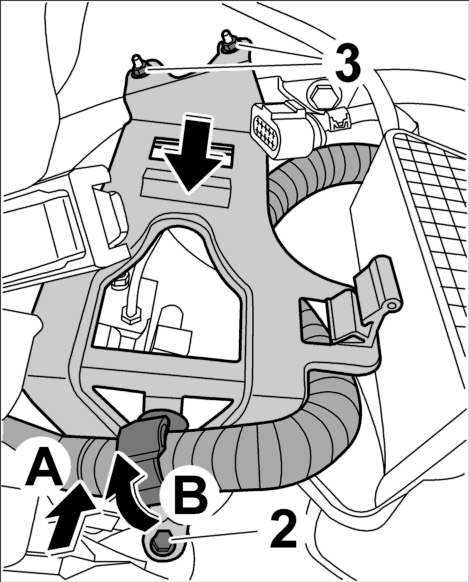 3
A
B
2