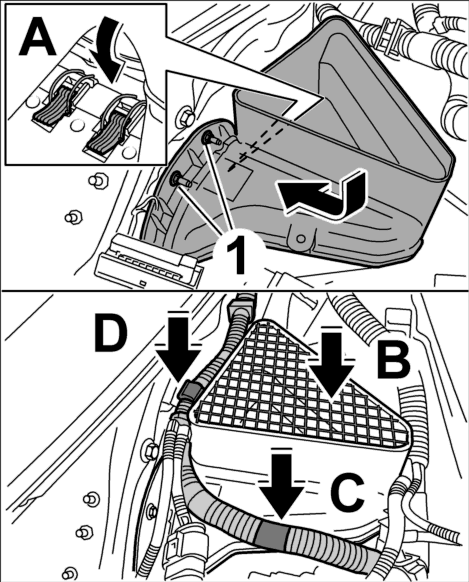 A
1
D
B
C