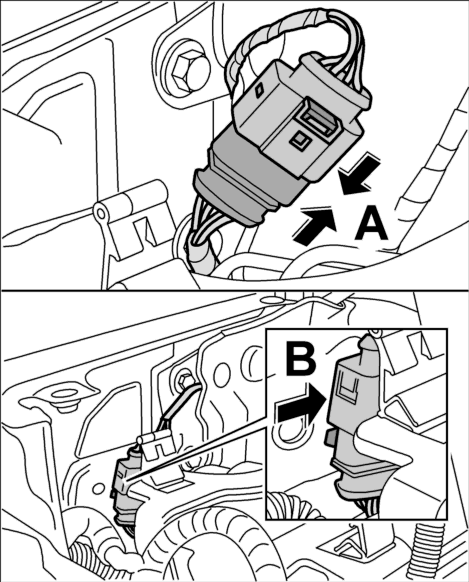 A

B