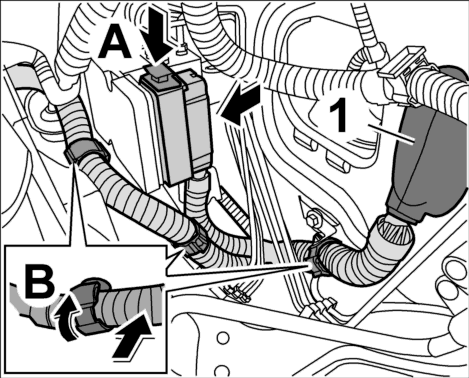 A
1
B