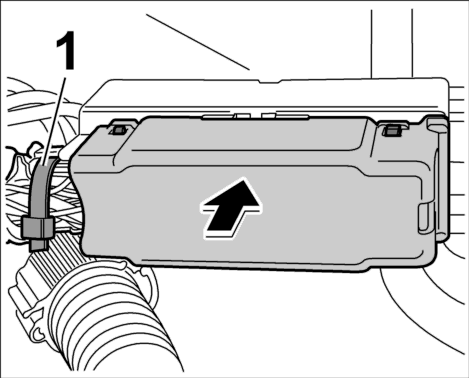 1