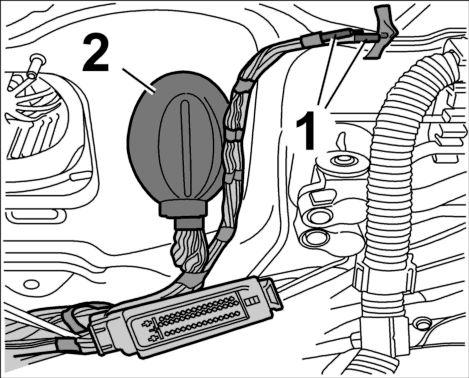 2

1