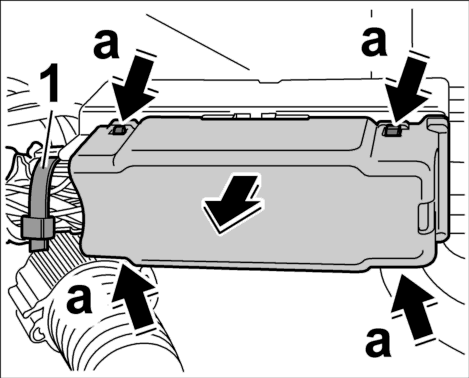 a
a
1
a
a