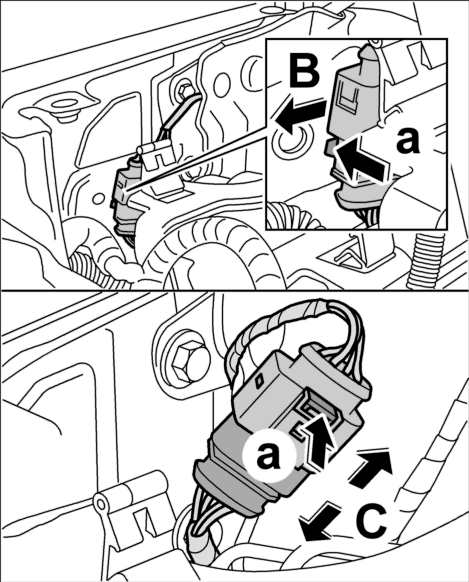 B
a
a
C