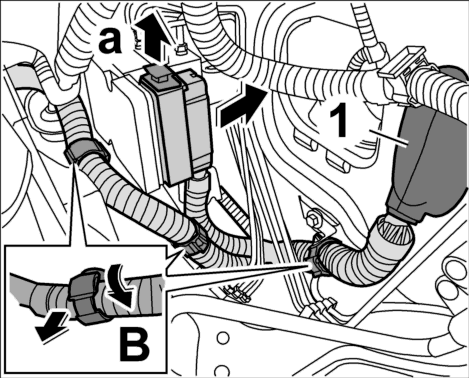 a
1
B