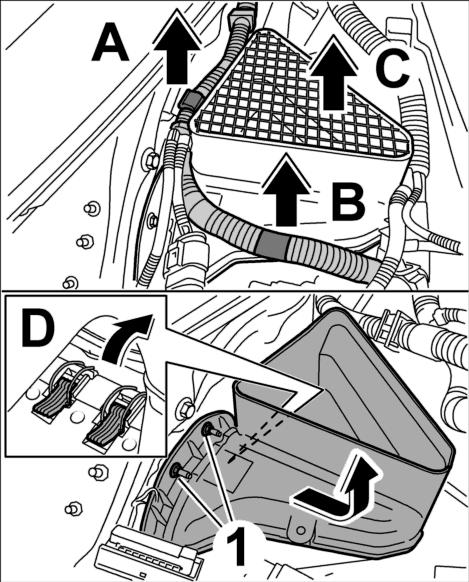 A
C
B
D
1