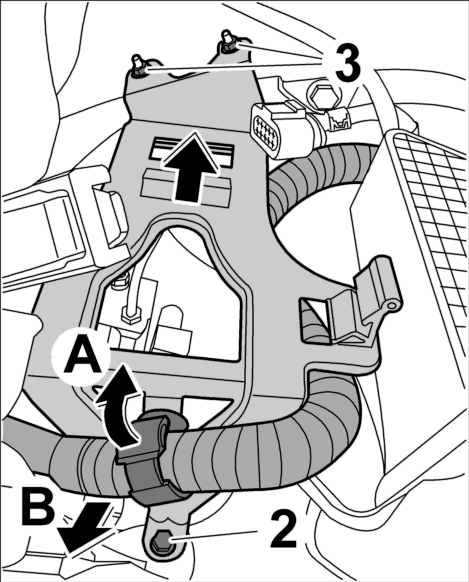 3
A
B
2