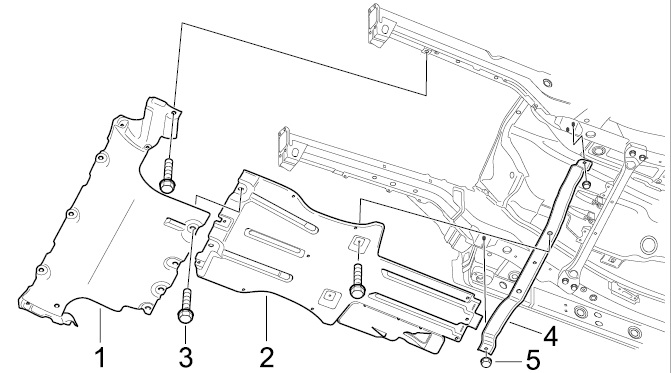 1
3
2
4
5