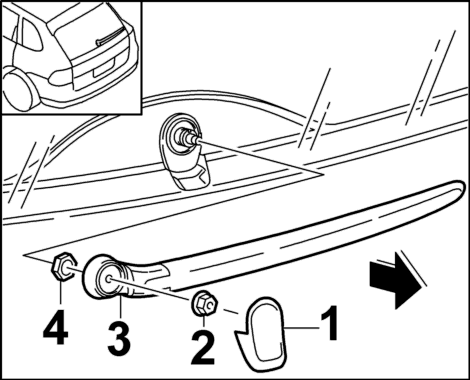 4
3
2
1