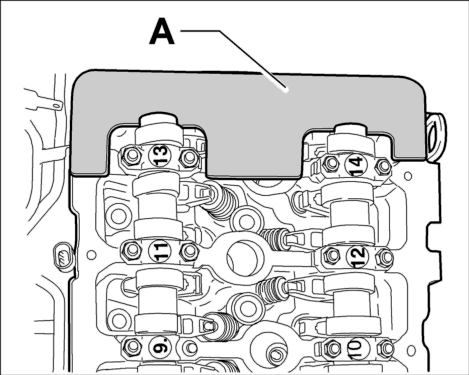 A

13

14

11

12

9.

10