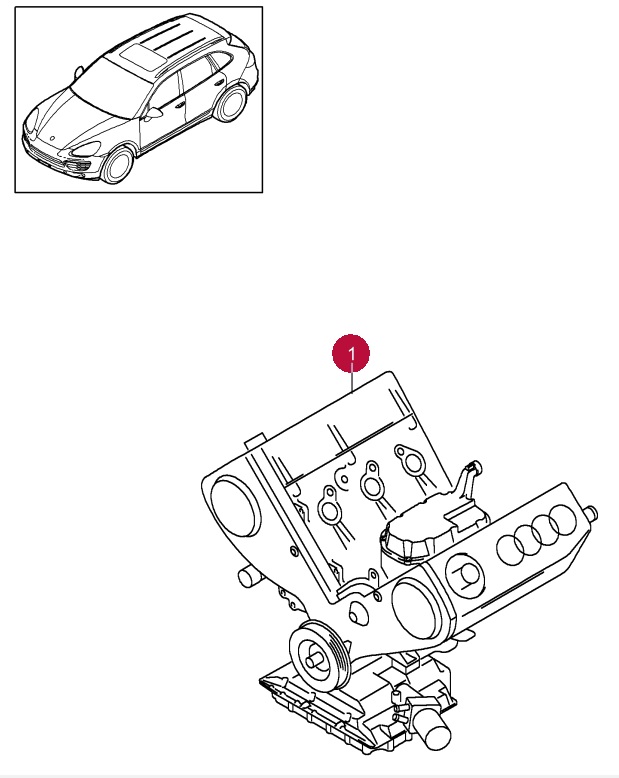 1