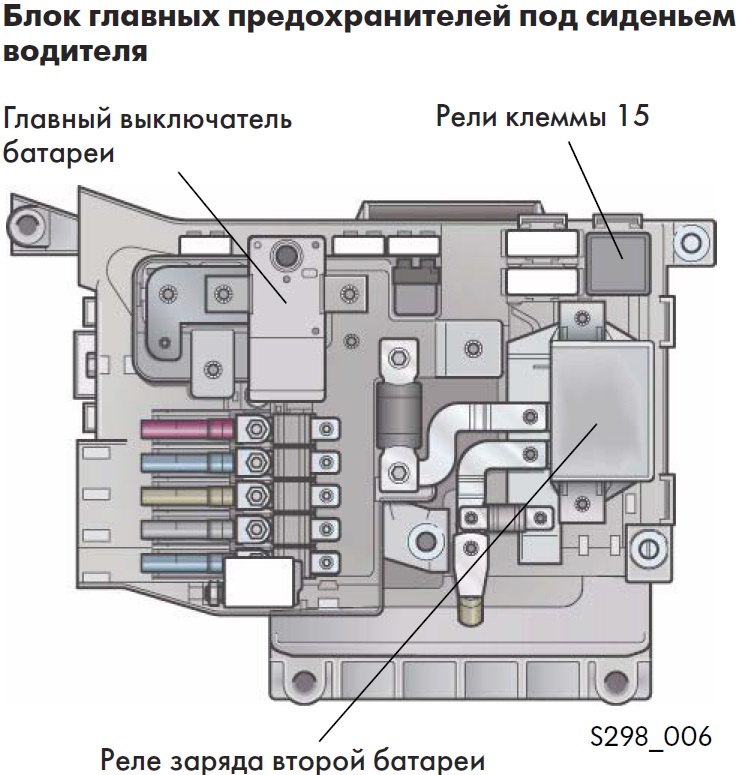 Блок главных предохранителей под сиденьем водителя

Главный выключатель батареи

Рели клеммы 15

S298_006

Реле заряда второй батареи