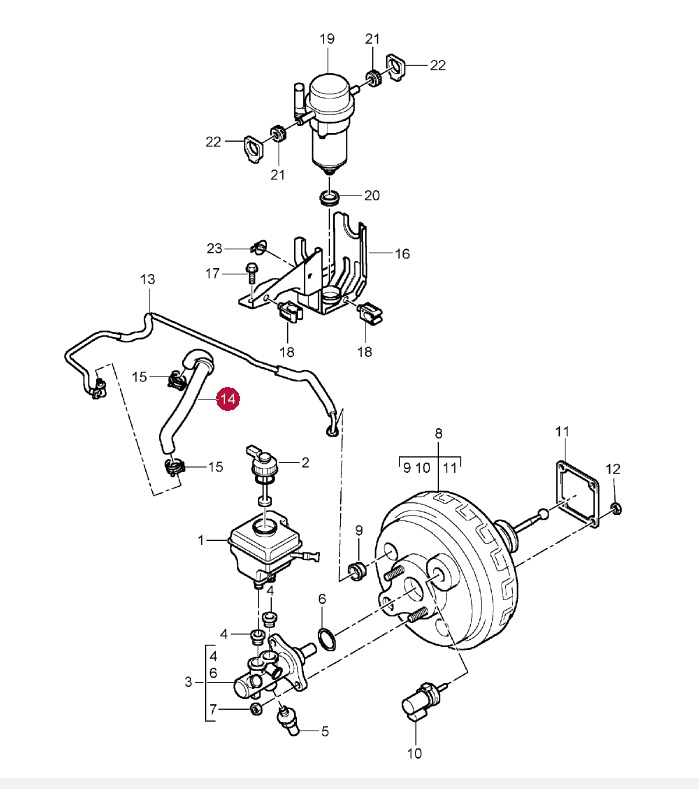 19
21
22
22
21
20
23
16
17
13
18
18
15
14
15
2
8
9 10 11
11
12
1
9
4
6
4
3
4
6
7
5
10