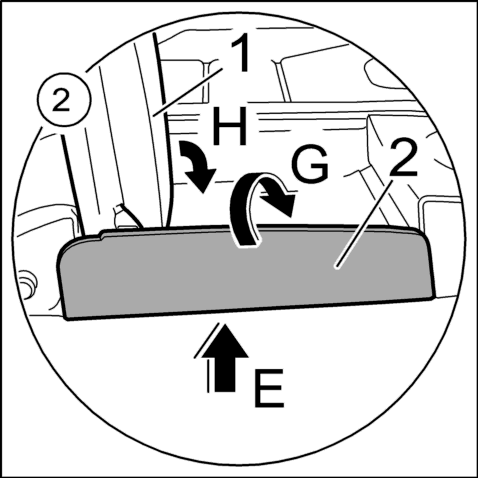 2
1
H
G
2
E