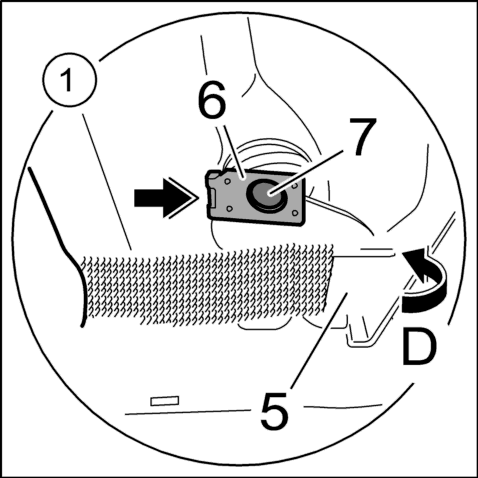 1
6
7
D
5