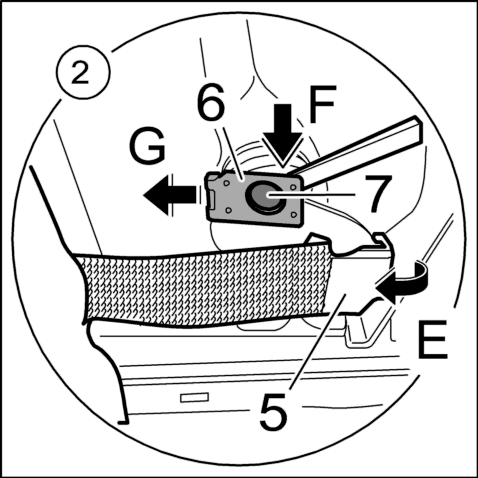 2
6
F
G
7
E
5