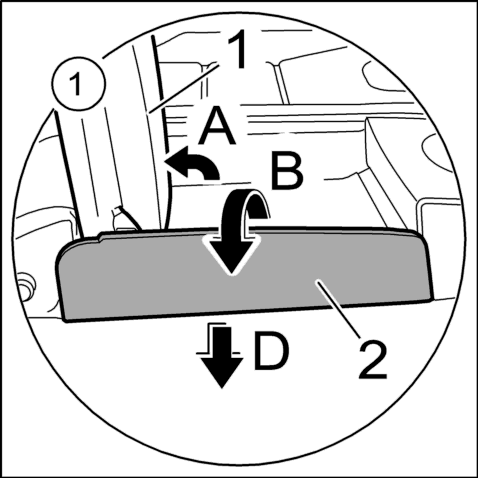 1
1
A
B
D
2