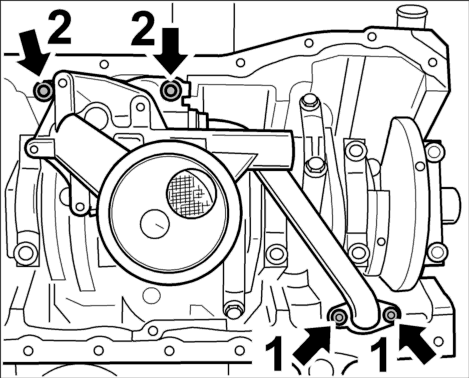 2
2
1
1