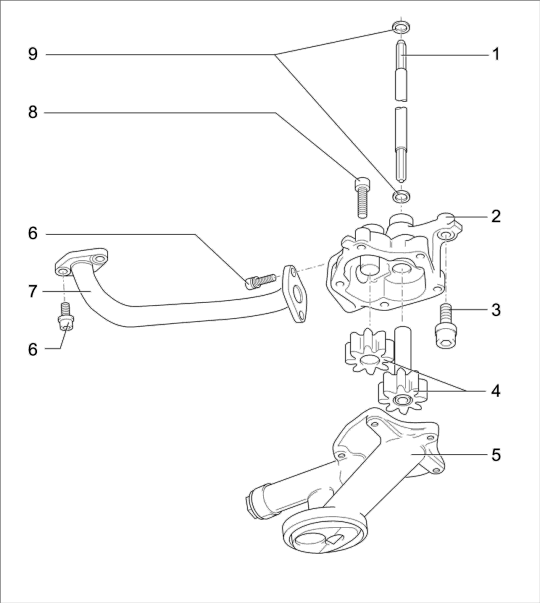 9
1
8
2
6
7
3
6
4
5