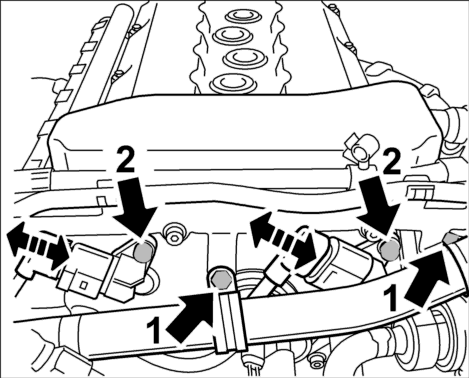 2
2
1
1