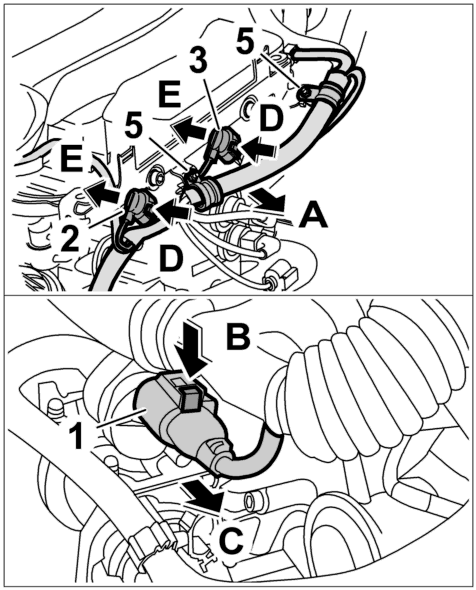 5
3
E
D
5
E
A
2
D
B
1
C