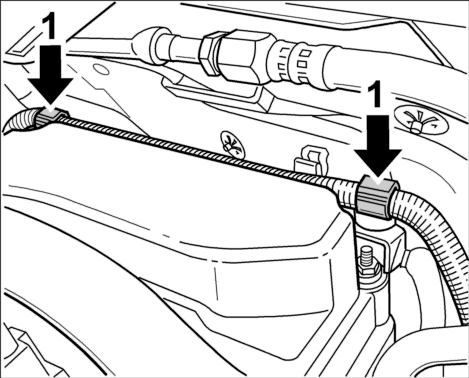 1
1